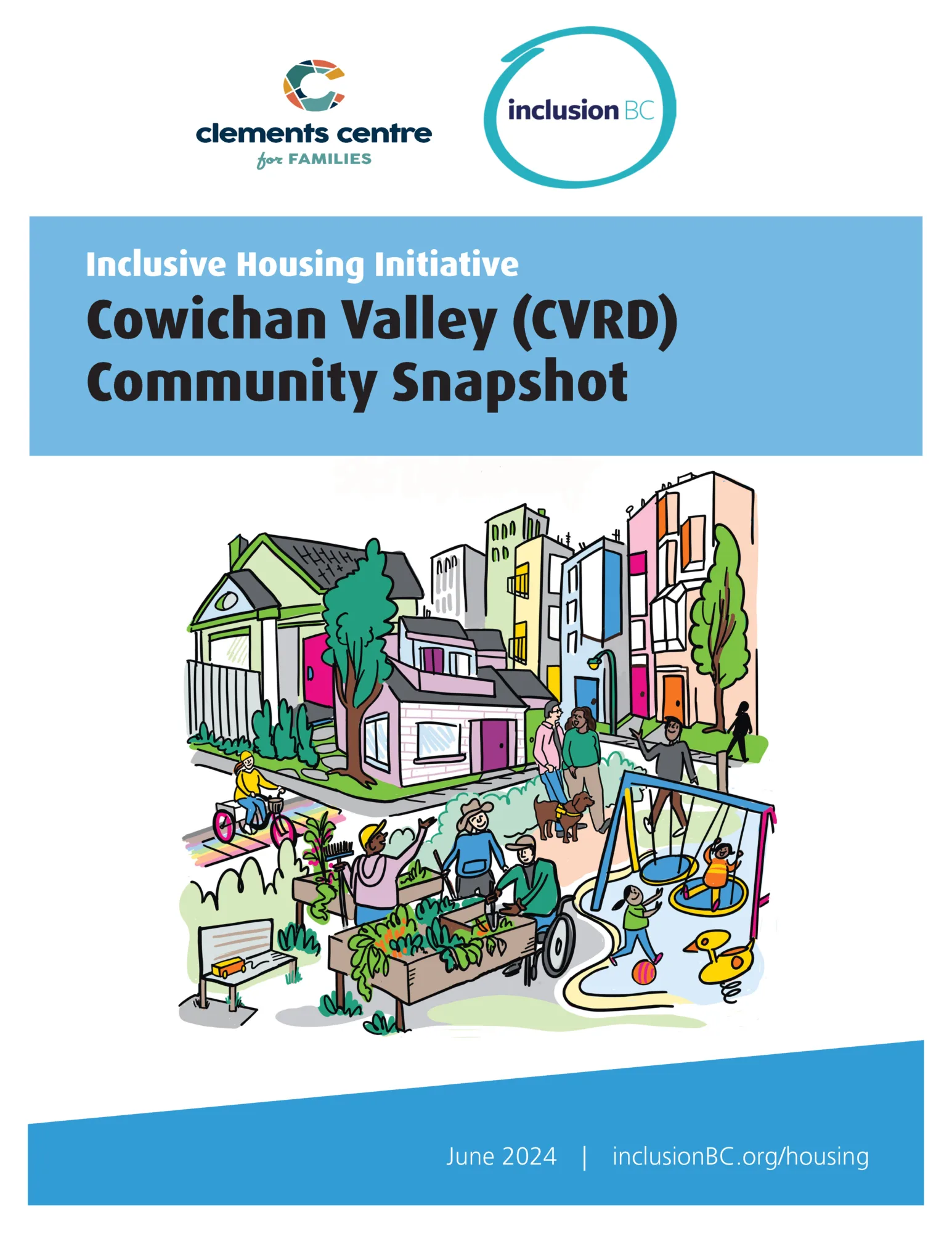 clements centre
for FAMILIES

inclusion BC

Inclusive Housing Initiative
Cowichan Valley (CVRD) Community Snapshot

June 2024 | inclusionBC.org/housing